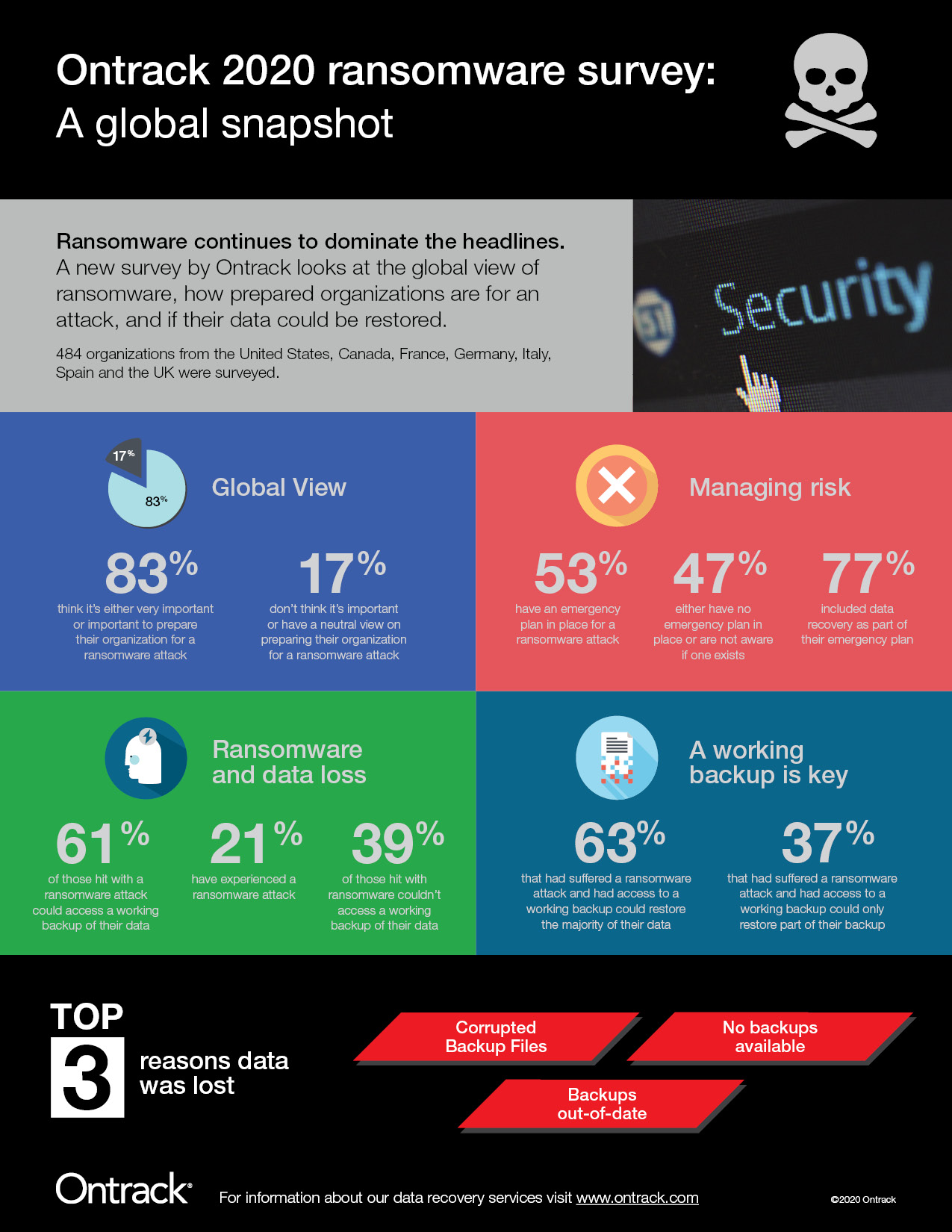 Ontrack 2020 ransomware survey:
A global snapshot

Ransomware continues to dominate the headlines. A new survey by Ontrack looks at the global view of ransomware, how prepared organizations are for an attack, and if their data could be restored.

484 organizations from the United States, Canada, France, Germany, Italy, Spain and the UK were surveyed.

Security

17%
83%

Global View

83%
think it's either very important or important to prepare their organization for a ransomware attack

17%
don't think it's important or have a neutral view on preparing their organization for a ransomware attack

Managing risk

53%
have an emergency plan in place for a ransomware attack

47%
either have no emergency plan in place or are not aware if one exists

77%
included data recovery as part of their emergency plan

Ransomware and data loss

61%
of those hit with a ransomware attack could access a working backup of their data

21%
have experienced a ransomware attack

39%
of those hit with ransomware couldn't access a working backup of their data

A working backup is key

63%
that had suffered a ransomware attack and had access to a working backup could restore the majority of their data

37%
that had suffered a ransomware attack and had access to a working backup could only restore part of their backup

TOP 3 reasons data was lost

Corrupted Backup Files

No backups available

Backups out-of-date

Ontrack®

For information about our data recovery services visit www.ontrack.com

©2020 Ontrack